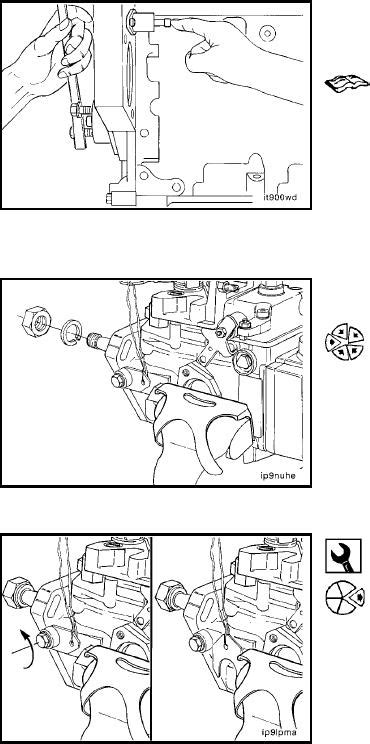 it900wd

ip9nuhe

ip9lpma